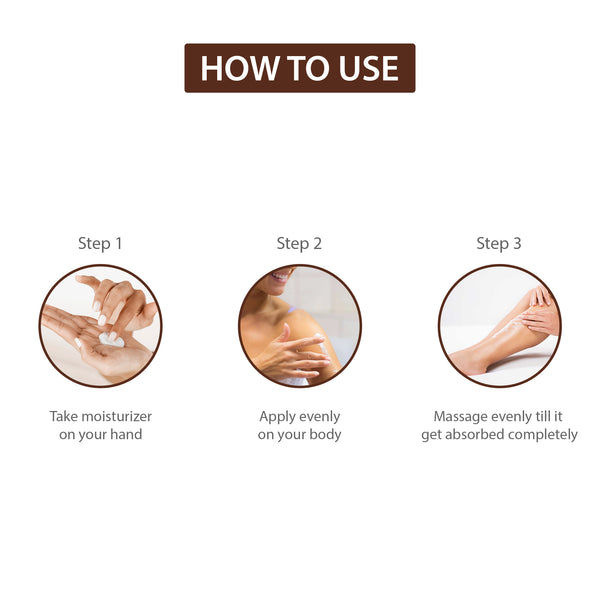 HOW TO USE

Step 1

Take moisturizer on your hand

Step 2

Apply evenly on your body

Step 3

Massage evenly till it get absorbed completely