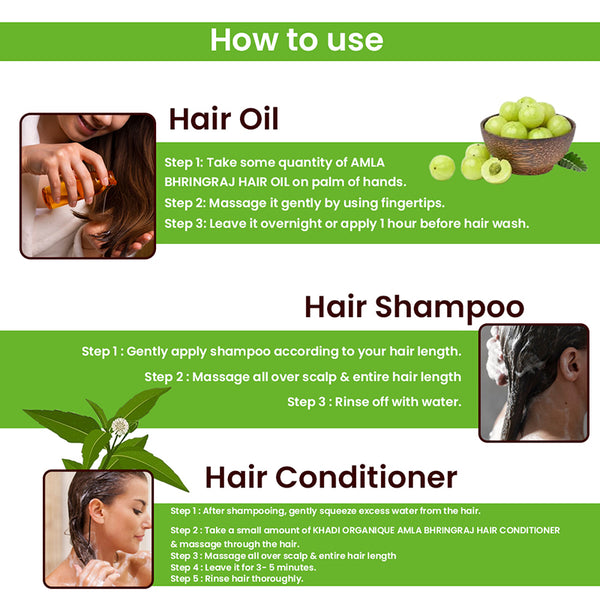 How to use

Hair Oil

Step 1: Take some quantity of AMLA BHRINGRAJ HAIR OIL on palm of hands.

Step 2: Massage it gently by using fingertips.

Step 3: Leave it overnight or apply 1 hour before hair wash.

Hair Shampoo

Step 1 : Gently apply shampoo according to your hair length.

Step 2 : Massage all over scalp & entire hair length

Step 3 : Rinse off with water.

Hair Conditioner

Step 1 : After shampooing, gently squeeze excess water from the hair.

Step 2 : Take a small amount of KHADI ORGANIQUE AMLA BHRINGRAJ HAIR CONDITIONER & massage through the hair.

Step 3 : Massage all over scalp & entire hair length

Step 4 : Leave it for 3- 5 minutes.

Step 5 : Rinse hair thoroughly.