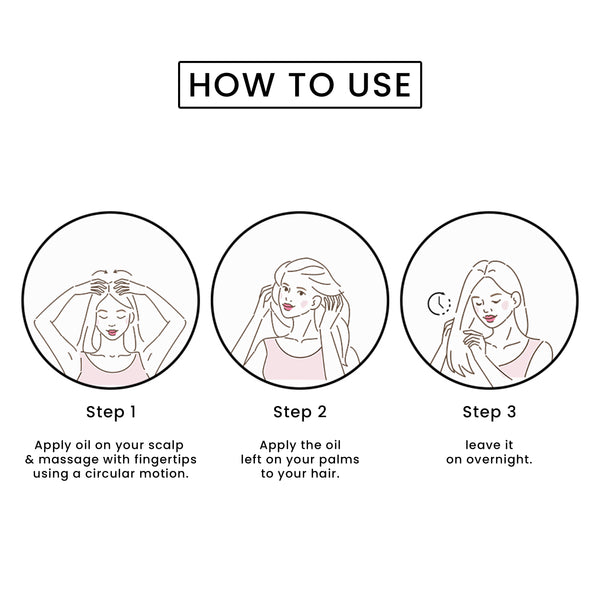 HOW TO USE

Step 1

Apply oil on your scalp & massage with fingertips using a circular motion.

Step 2

Apply the oil left on your palms to your hair.

Step 3

leave it on overnight.