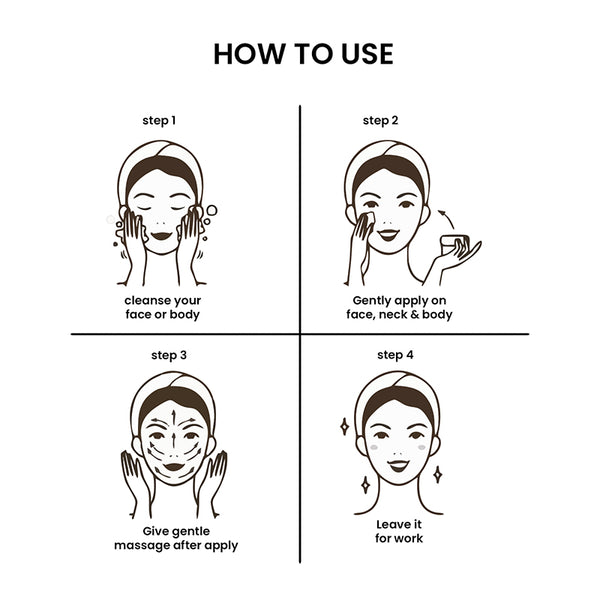 HOW TO USE

step 1

cleanse your face or body

step 2

Gently apply on face, neck & body

step 3

Give gentle massage after apply

step 4

Leave it for work