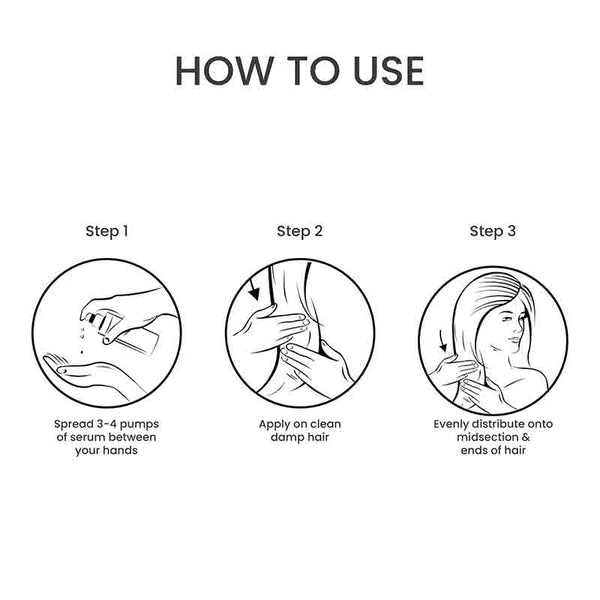 HOW TO USE

Step 1

Spread 3-4 pumps of serum between your hands

Step 2

Apply on clean damp hair

Step 3

Evenly distribute onto midsection & ends of hair