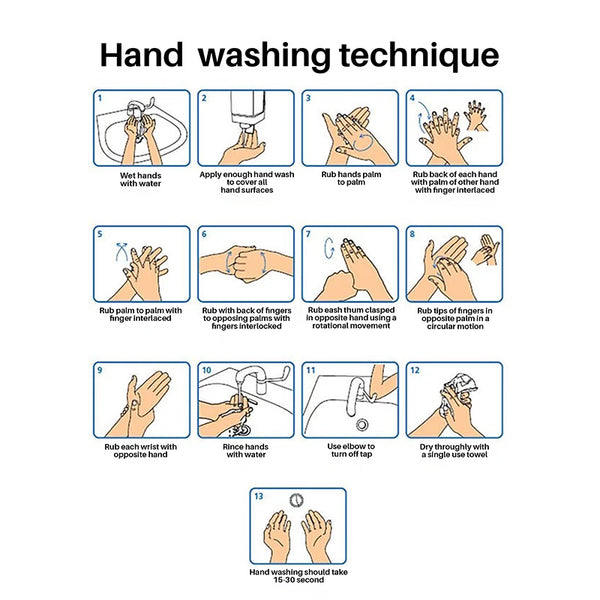 Hand washing technique

1
Wet hands with water

2
Apply enough hand wash to cover all hand surfaces

3
Rub hands palm to palm

4
Rub back of each hand with palm of other hand with finger interlaced

5
Rub palm to palm with finger interlaced

6
Rub with back of fingers to opposing palms with fingers interlocked

7
Rub eash thum clasped in opposite hand using a rotational movement

8
Rub tips of fingers in opposite palm in a circular motion

9
Rub each wrist with opposite hand

10
Rince hands with water

11
Use elbow to turn off tap

12
Dry throughly with a single use towel

13
Hand washing should take 15-30 second