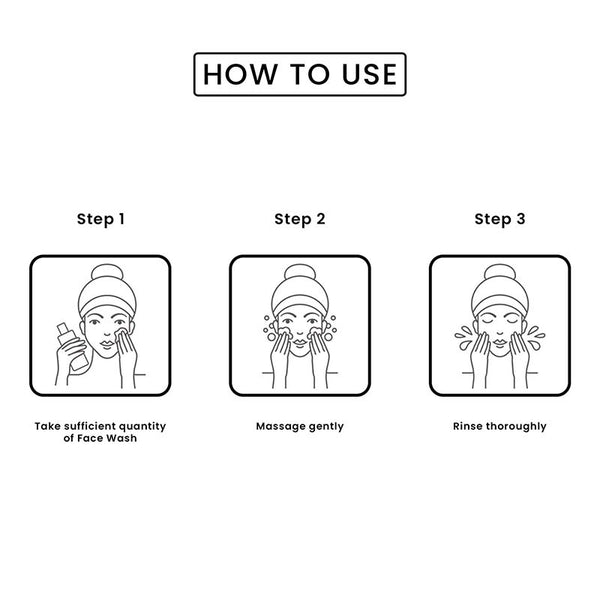 HOW TO USE

Step 1

Take sufficient quantity of Face Wash

Step 2

Massage gently

Step 3

Rinse thoroughly