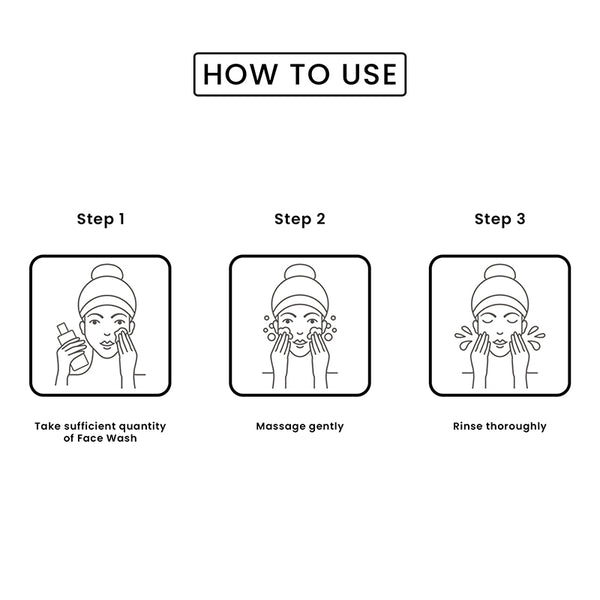 HOW TO USE

Step 1

Take sufficient quantity of Face Wash

Step 2

Massage gently

Step 3

Rinse thoroughly