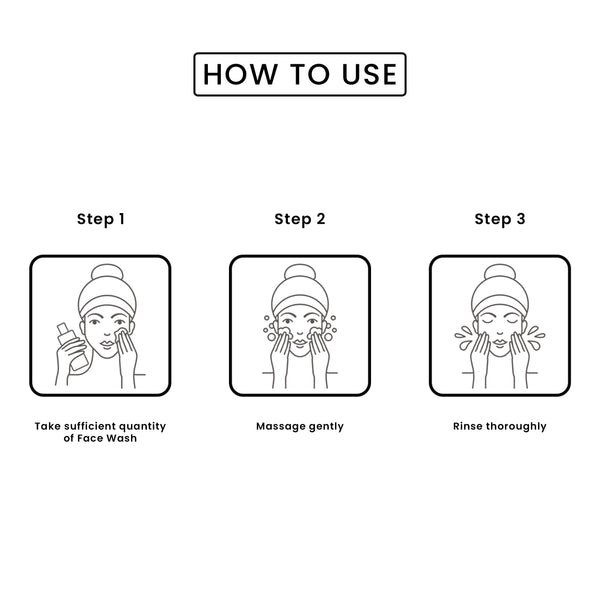 HOW TO USE

Step 1

Take sufficient quantity of Face Wash

Step 2

Massage gently

Step 3

Rinse thoroughly