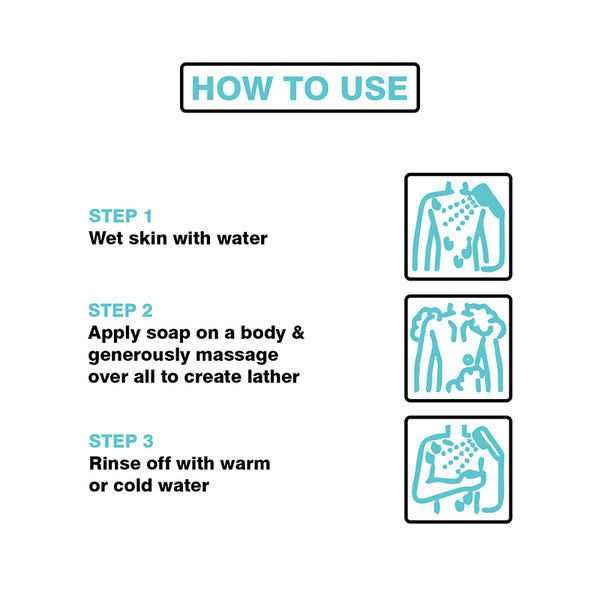 HOW TO USE

STEP 1
Wet skin with water

STEP 2
Apply soap on a body & generously massage over all to create lather

STEP 3
Rinse off with warm or cold water