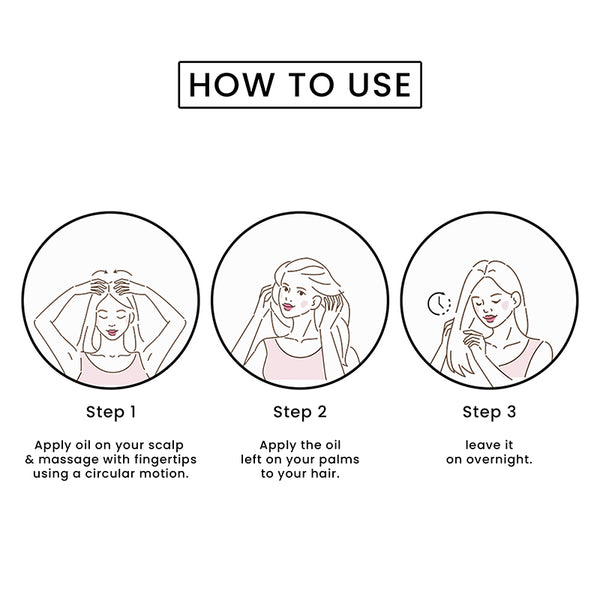 HOW TO USE

Step 1

Apply oil on your scalp & massage with fingertips using a circular motion.

Step 2

Apply the oil left on your palms to your hair.

Step 3

leave it on overnight.