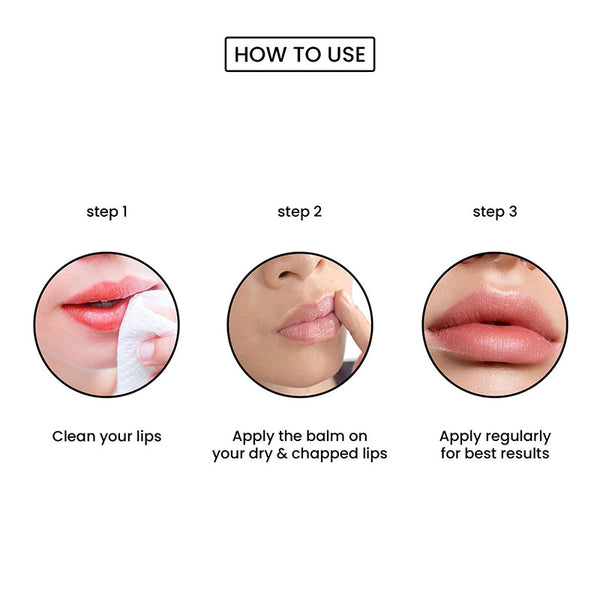 HOW TO USE

step 1

Clean your lips

step 2

Apply the balm on your dry & chapped lips

step 3

Apply regularly for best results