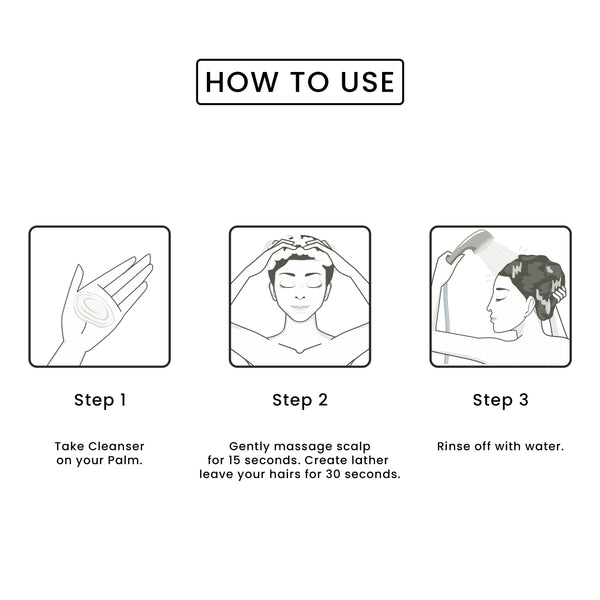 HOW TO USE

Step 1

Take Cleanser on your Palm.

Step 2

Gently massage scalp for 15 seconds. Create lather leave your hairs for 30 seconds.

Step 3

Rinse off with water.