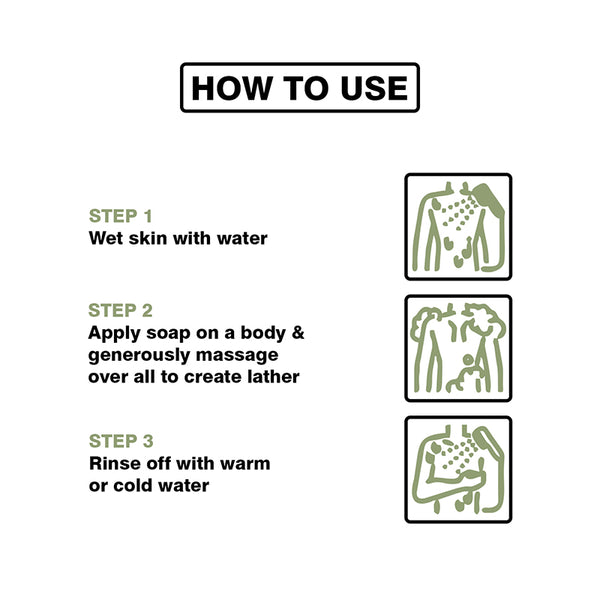 HOW TO USE

STEP 1
Wet skin with water

STEP 2
Apply soap on a body & generously massage over all to create lather

STEP 3
Rinse off with warm or cold water