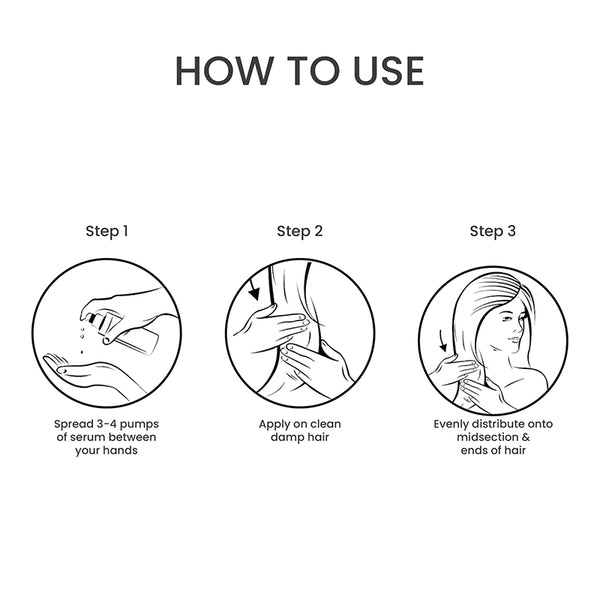 HOW TO USE

Step 1

Spread 3-4 pumps of serum between your hands

Step 2

Apply on clean damp hair

Step 3

Evenly distribute onto midsection & ends of hair