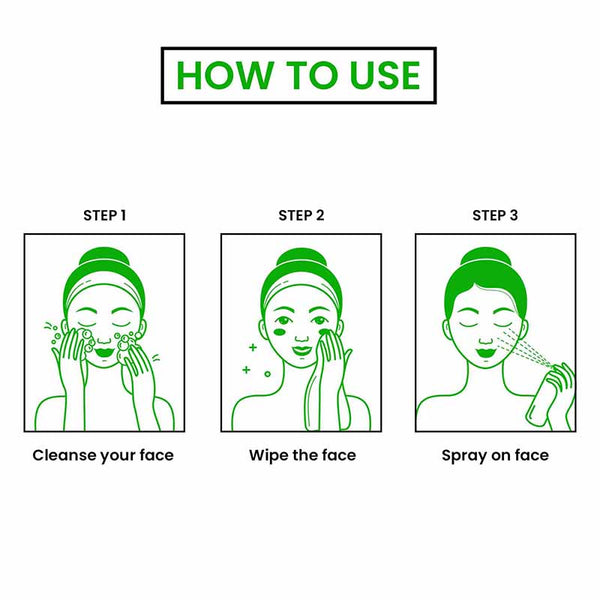 HOW TO USE

STEP 1

Cleanse your face

STEP 2

Wipe the face

STEP 3

Spray on face