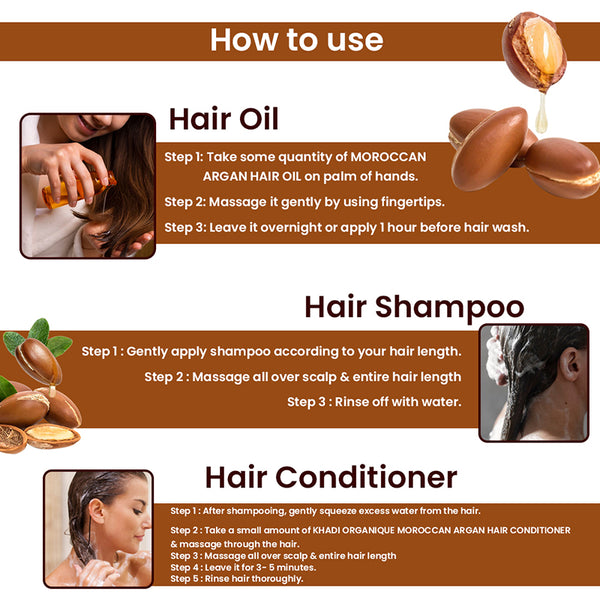 How to use

Hair Oil

Step 1: Take some quantity of MOROCCAN ARGAN HAIR OIL on palm of hands.

Step 2: Massage it gently by using fingertips.

Step 3: Leave it overnight or apply 1 hour before hair wash.

Hair Shampoo

Step 1 : Gently apply shampoo according to your hair length.

Step 2 : Massage all over scalp & entire hair length

Step 3 : Rinse off with water.

Hair Conditioner

Step 1 : After shampooing, gently squeeze excess water from the hair.

Step 2 : Take a small amount of KHADI ORGANIQUE MOROCCAN ARGAN HAIR CONDITIONER & massage through the hair.

Step 3 : Massage all over scalp & entire hair length

Step 4 : Leave it for 3- 5 minutes.

Step 5 : Rinse hair thoroughly.