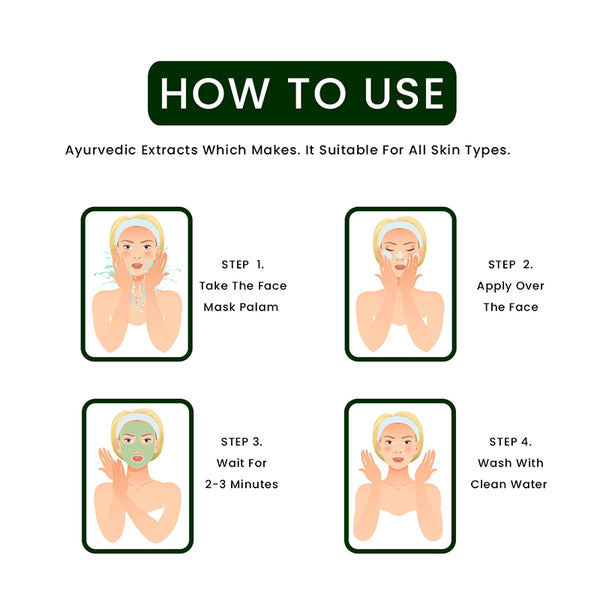 HOW TO USE

Ayurvedic Extracts Which Makes. It Suitable For All Skin Types.

STEP 1.
Take The Face Mask Palam

STEP 2.
Apply Over The Face

STEP 3.
Wait For 2-3 Minutes

STEP 4.
Wash With Clean Water