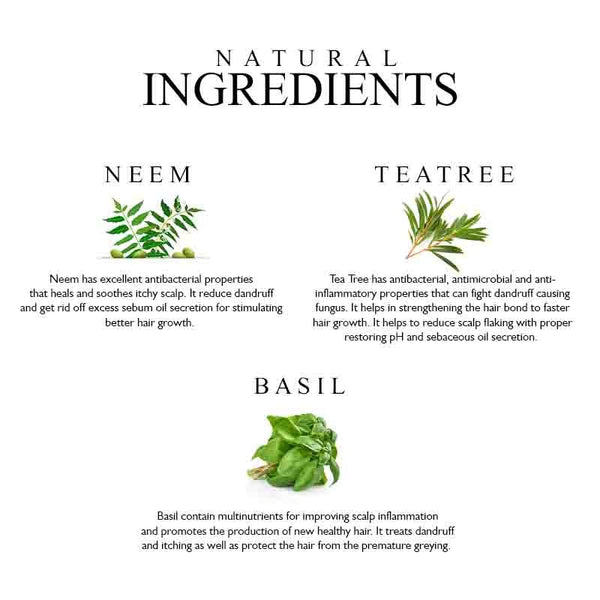 NATURAL
INGREDIENTS

NEEM

Neem has excellent antibacterial properties that heals and soothes itchy scalp. It reduce dandruff and get rid off excess sebum oil secretion for stimulating better hair growth.

TEATREE

Tea Tree has antibacterial, antimicrobial and anti-inflammatory properties that can fight dandruff causing fungus. It helps in strengthening the hair bond to faster hair growth. It helps to reduce scalp flaking with proper restoring pH and sebaceous oil secretion.

BASIL

Basil contain multinutrients for improving scalp inflammation and promotes the production of new healthy hair. It treats dandruff and itching as well as protect the hair from the premature greying.