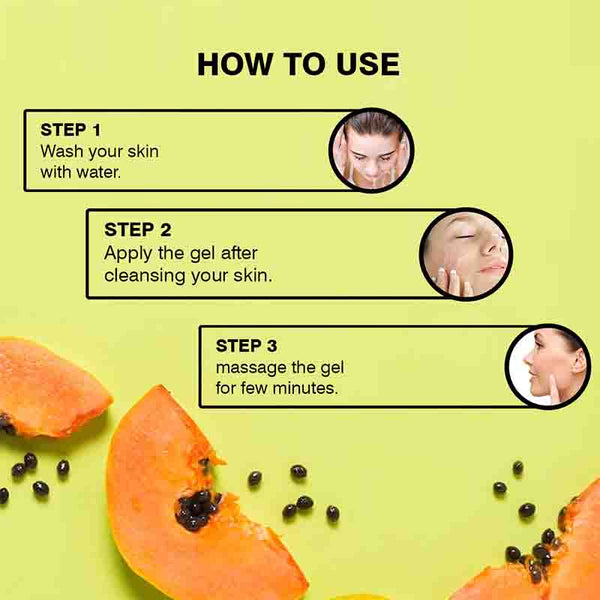 HOW TO USE

STEP 1
Wash your skin with water.

STEP 2
Apply the gel after cleansing your skin.

STEP 3
massage the gel for few minutes.