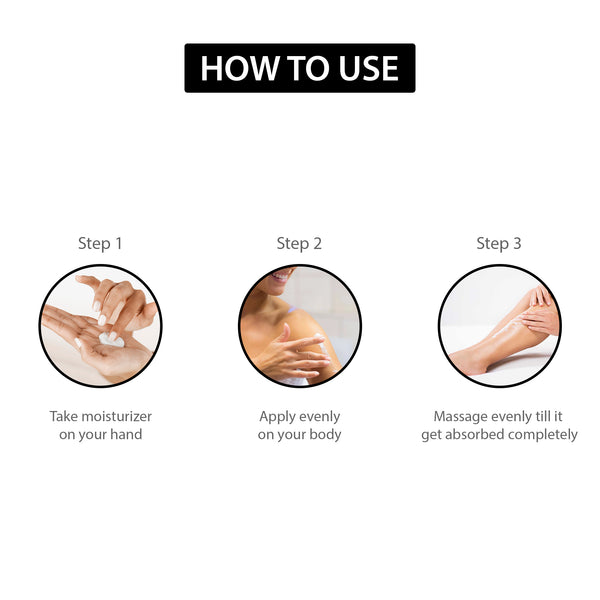 HOW TO USE

Step 1

Take moisturizer on your hand

Step 2

Apply evenly on your body

Step 3

Massage evenly till it get absorbed completely