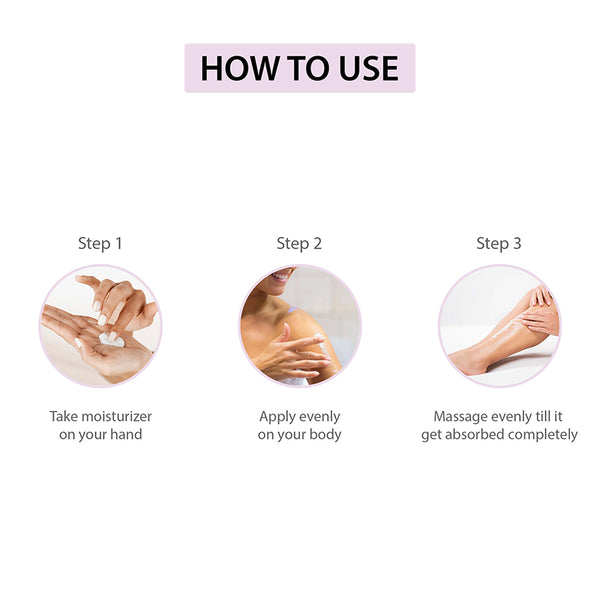 HOW TO USE

Step 1

Take moisturizer on your hand

Step 2

Apply evenly on your body

Step 3

Massage evenly till it get absorbed completely