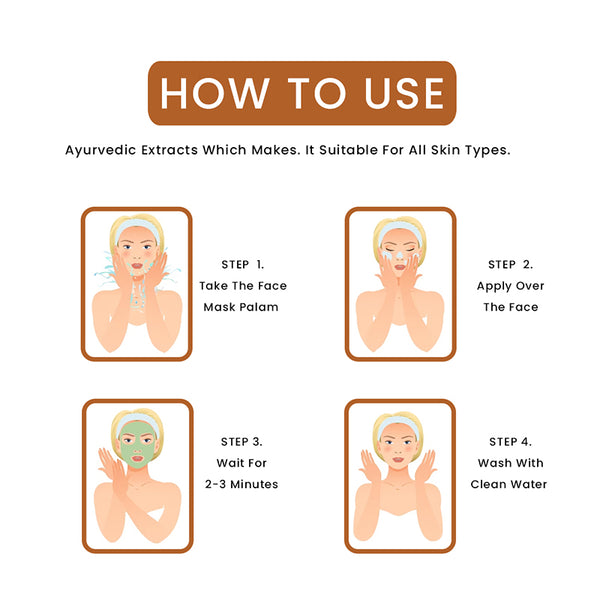 HOW TO USE

Ayurvedic Extracts Which Makes. It Suitable For All Skin Types.

STEP 1.
Take The Face Mask Palam

STEP 2.
Apply Over The Face

STEP 3.
Wait For 2-3 Minutes

STEP 4.
Wash With Clean Water