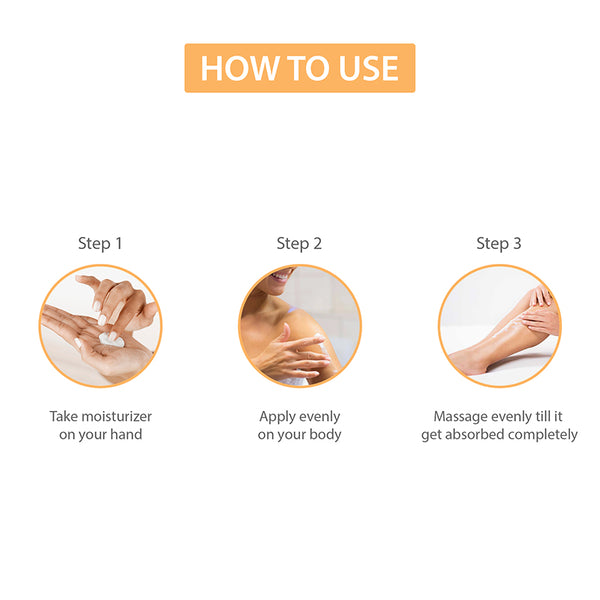 HOW TO USE

Step 1

Take moisturizer on your hand

Step 2

Apply evenly on your body

Step 3

Massage evenly till it get absorbed completely