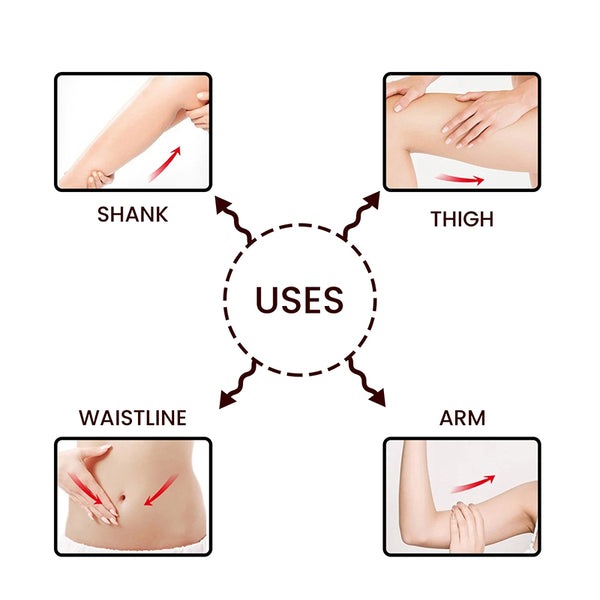 SHANK

THIGH

USES

WAISTLINE

ARM