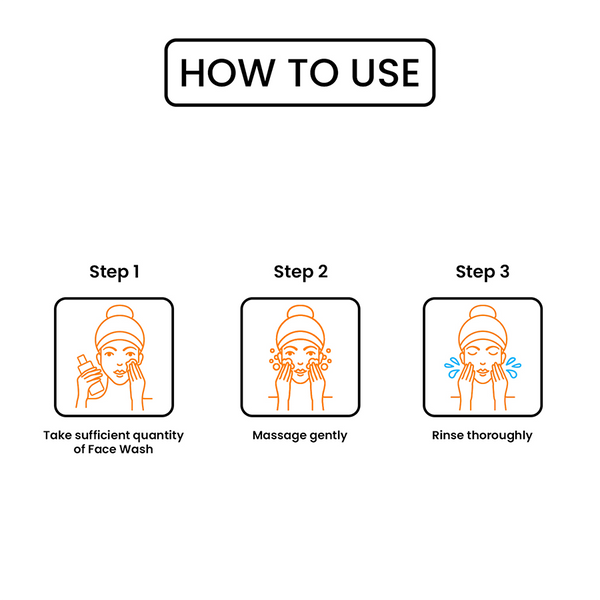 HOW TO USE

Step 1

Take sufficient quantity of Face Wash

Step 2

Massage gently

Step 3

Rinse thoroughly