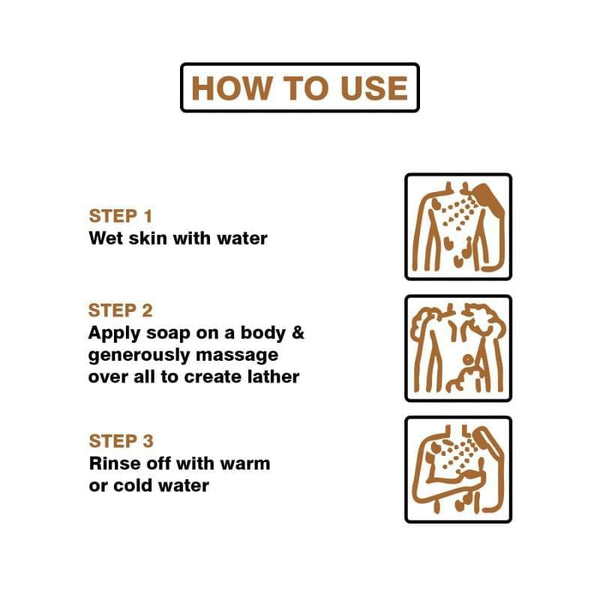 HOW TO USE

STEP 1
Wet skin with water

STEP 2
Apply soap on a body & generously massage over all to create lather

STEP 3
Rinse off with warm or cold water