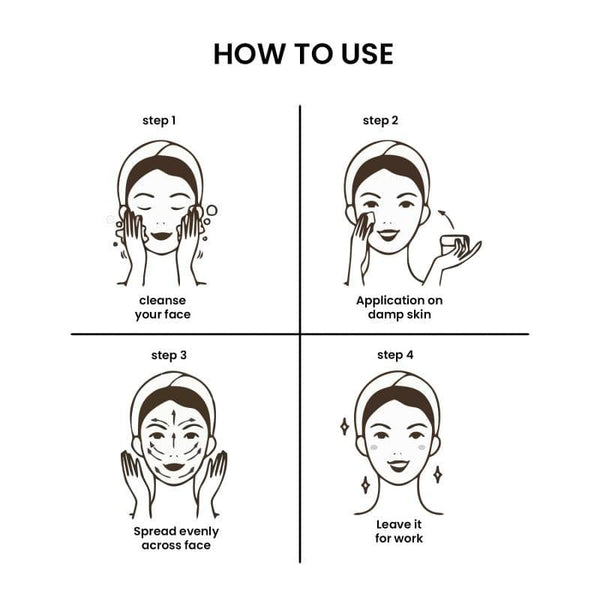 HOW TO USE

step 1

cleanse your face

step 2

Application on damp skin

step 3

Spread evenly across face

step 4

Leave it for work