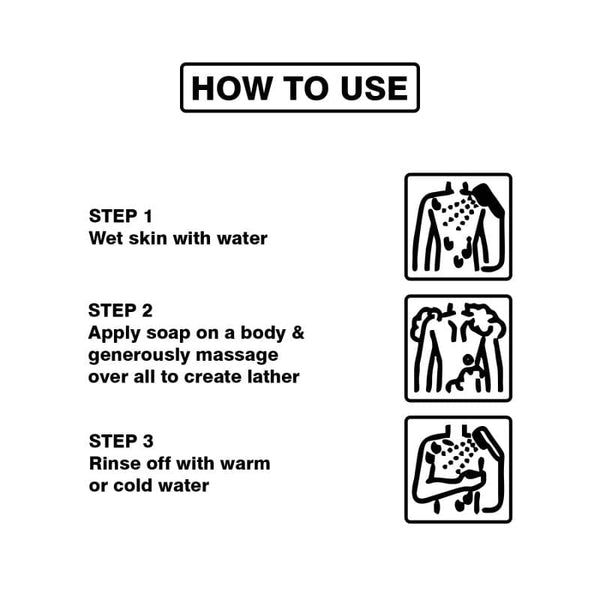 HOW TO USE

STEP 1
Wet skin with water

STEP 2
Apply soap on a body & generously massage over all to create lather

STEP 3
Rinse off with warm or cold water