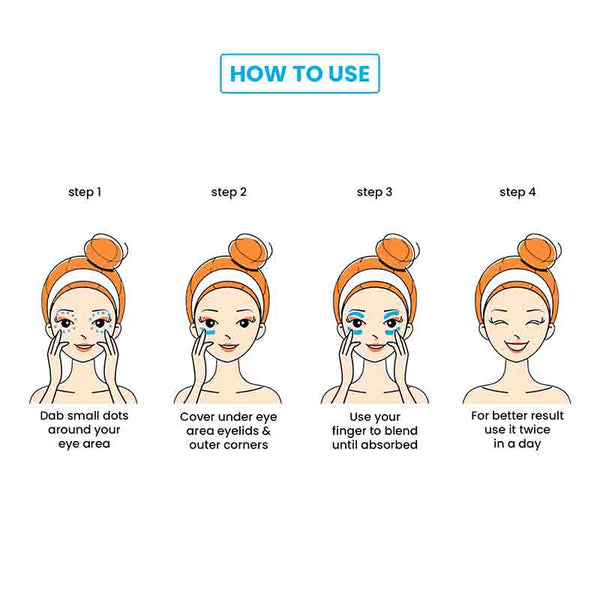 HOW TO USE

step 1

Dab small dots around your eye area

step 2

Cover under eye area eyelids & outer corners

step 3

Use your finger to blend until absorbed

step 4

For better result use it twice in a day