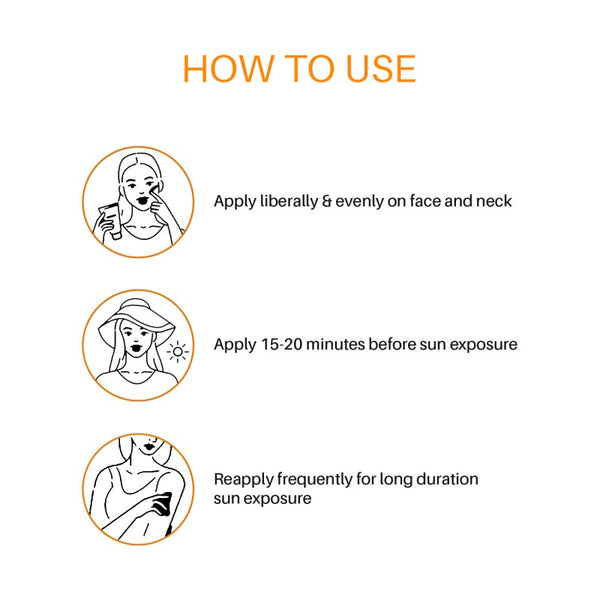 HOW TO USE

Apply liberally & evenly on face and neck

Apply 15-20 minutes before sun exposure

Reapply frequently for long duration sun exposure