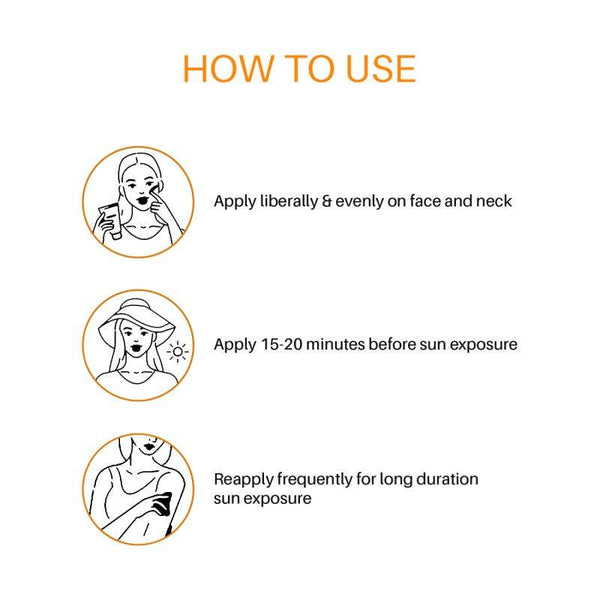 HOW TO USE

Apply liberally & evenly on face and neck

Apply 15-20 minutes before sun exposure

Reapply frequently for long duration sun exposure