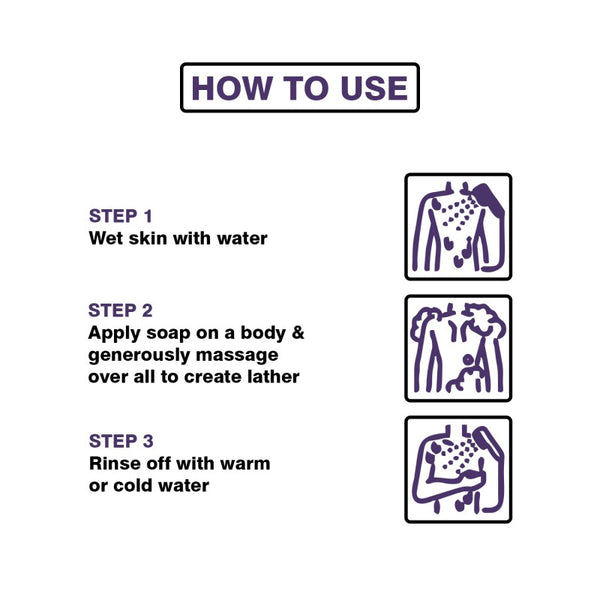 HOW TO USE

STEP 1
Wet skin with water

STEP 2
Apply soap on a body & generously massage over all to create lather

STEP 3
Rinse off with warm or cold water