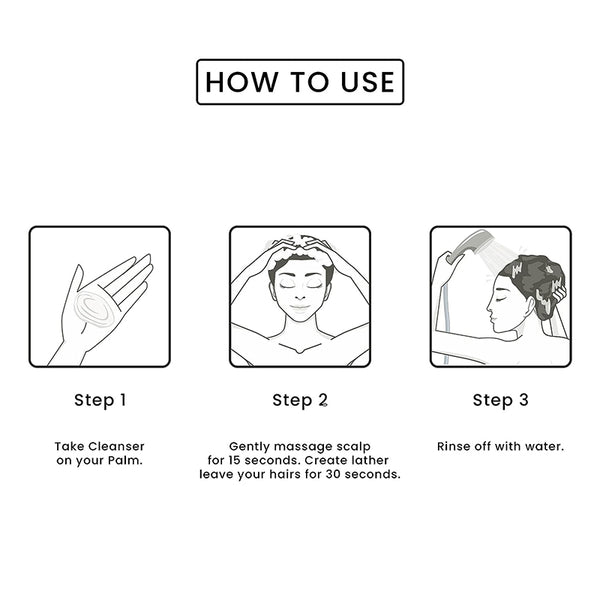 HOW TO USE

Step 1

Take Cleanser on your Palm.

Step 2

Gently massage scalp for 15 seconds. Create lather leave your hairs for 30 seconds.

Step 3

Rinse off with water.