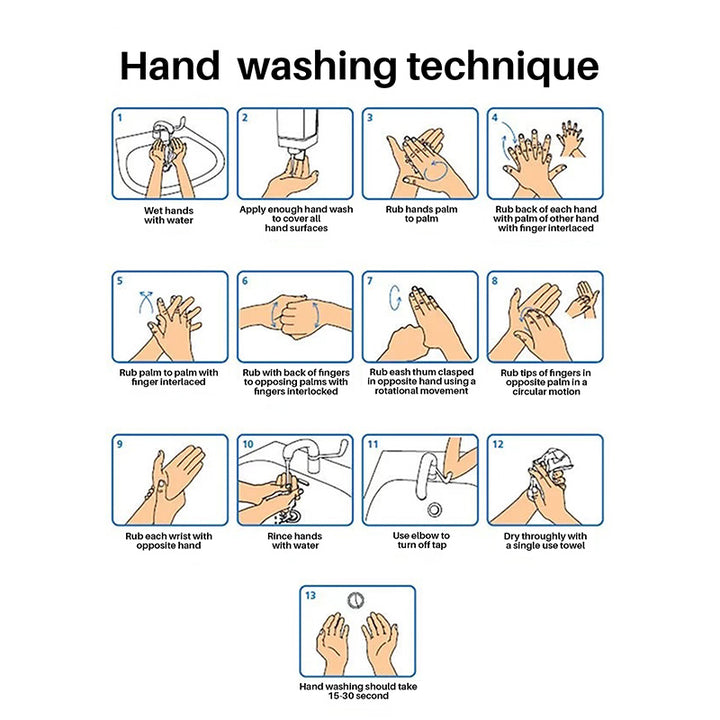 Hand washing technique

1
Wet hands with water

2
Apply enough hand wash to cover all hand surfaces

3
Rub hands palm to palm

4
Rub back of each hand with palm of other hand with finger interlaced

5
Rub palm to palm with finger interlaced

6
Rub with back of fingers to opposing palms with fingers interlocked

7
Rub eash thum clasped in opposite hand using a rotational movement

8
Rub tips of fingers in opposite palm in a circular motion

9
Rub each wrist with opposite hand

10
Rince hands with water

11
Use elbow to turn off tap

12
Dry throughly with a single use towel

13
Hand washing should take 15-30 second