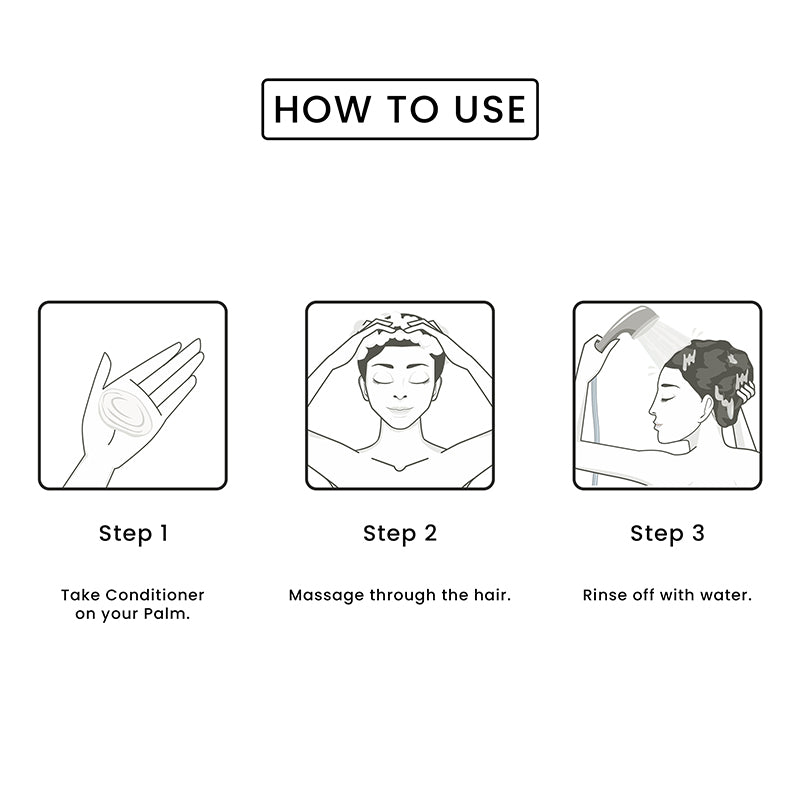 HOW TO USE

Step 1

Take Conditioner on your Palm.

Step 2

Massage through the hair.

Step 3

Rinse off with water.