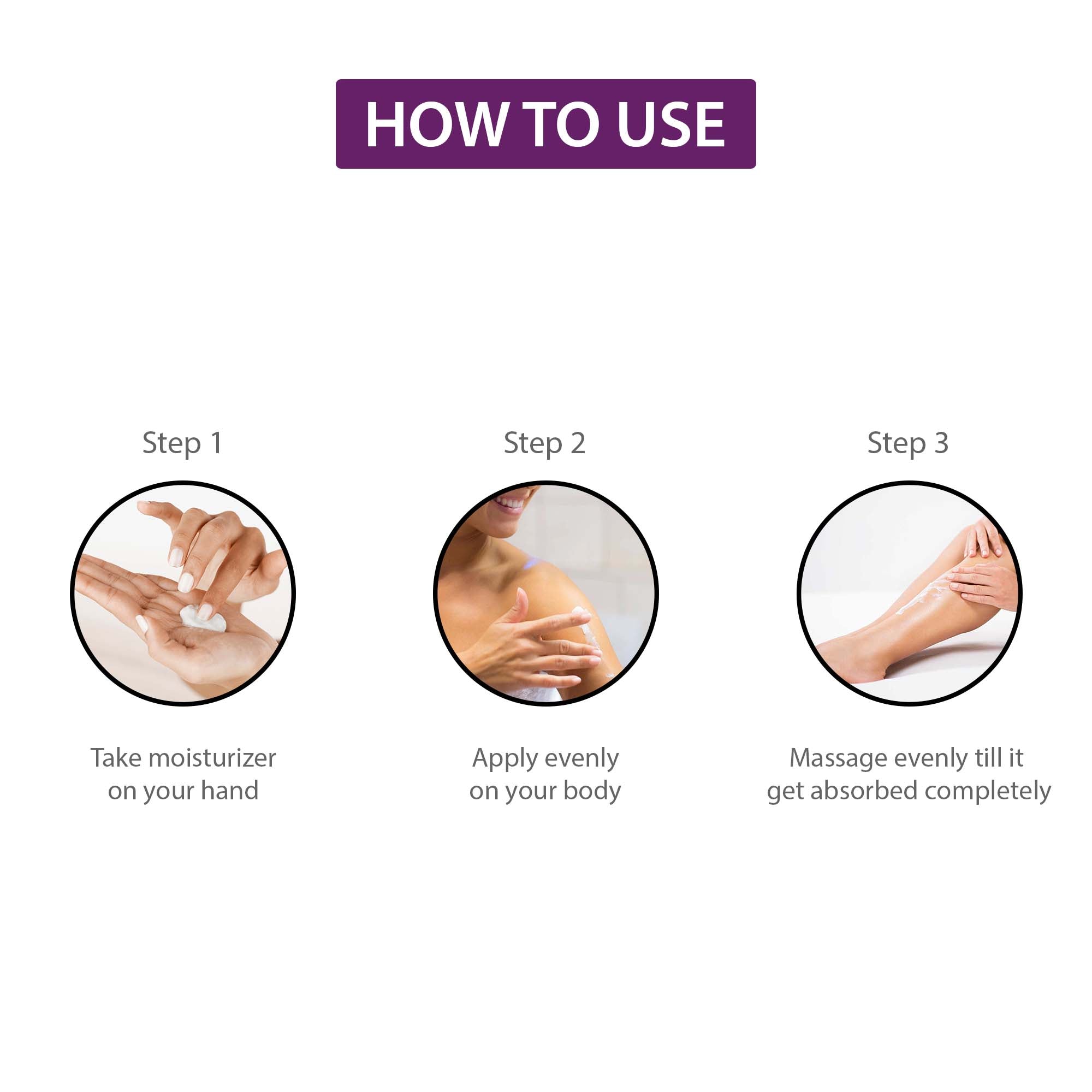 HOW TO USE

Step 1

Take moisturizer on your hand

Step 2

Apply evenly on your body

Step 3

Massage evenly till it get absorbed completely