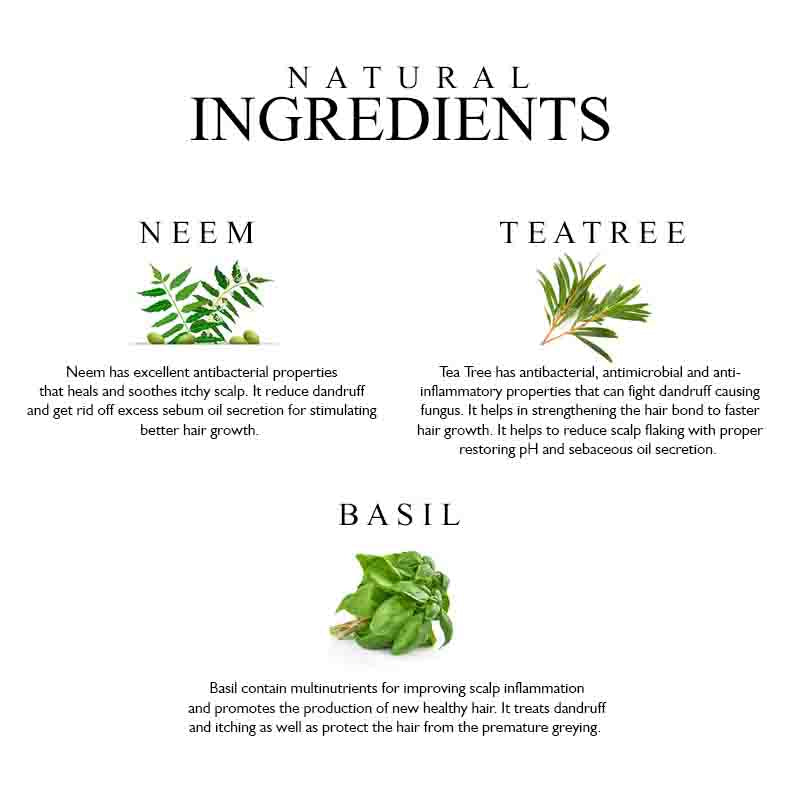 NATURAL
INGREDIENTS

NEEM

Neem has excellent antibacterial properties that heals and soothes itchy scalp. It reduce dandruff and get rid off excess sebum oil secretion for stimulating better hair growth.

TEATREE

Tea Tree has antibacterial, antimicrobial and anti-inflammatory properties that can fight dandruff causing fungus. It helps in strengthening the hair bond to faster hair growth. It helps to reduce scalp flaking with proper restoring pH and sebaceous oil secretion.

BASIL

Basil contain multinutrients for improving scalp inflammation and promotes the production of new healthy hair. It treats dandruff and itching as well as protect the hair from the premature greying.