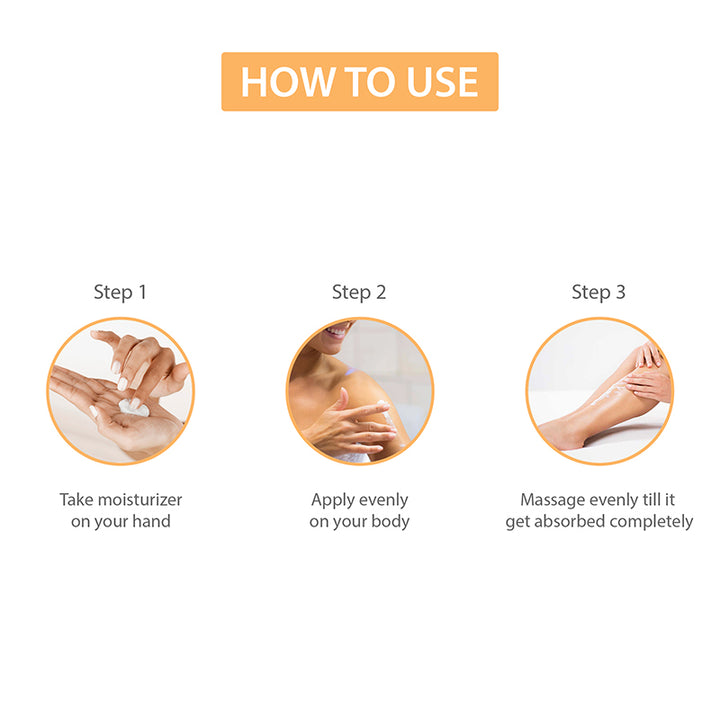 HOW TO USE

Step 1

Take moisturizer on your hand

Step 2

Apply evenly on your body

Step 3

Massage evenly till it get absorbed completely